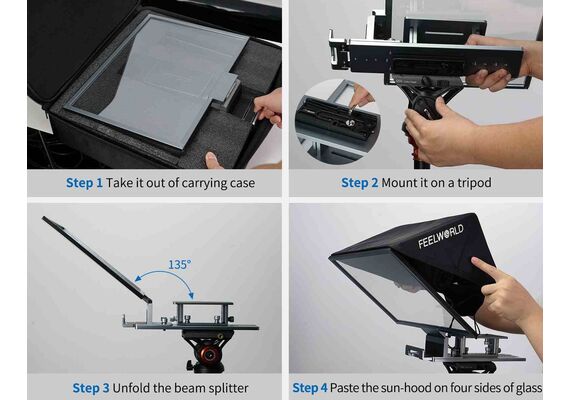 Step 1 Take it out of carrying case

Step 2 Mount it on a tripod

135°

Step 3 Unfold the beam splitter

FEELWORLD

Step 4 Paste the sun-hood on four sides of glass